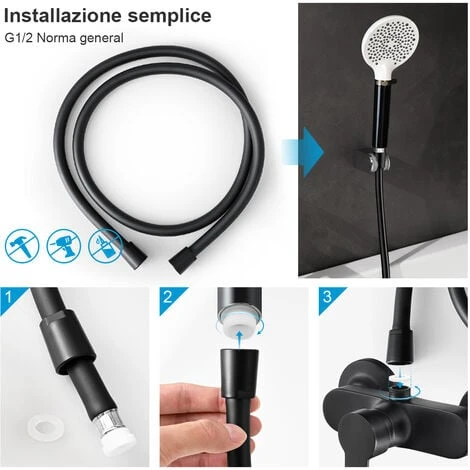 Installazione semplice

G1/2 Norma general

1

2

3