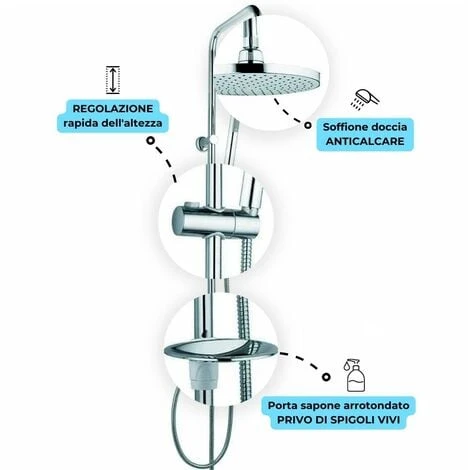 REGOLAZIONE
rapida dell'altezza

Soffione doccia
ANTICALCARE

Porta sapone arrotondato
PRIVO DI SPIGOLI VIVI